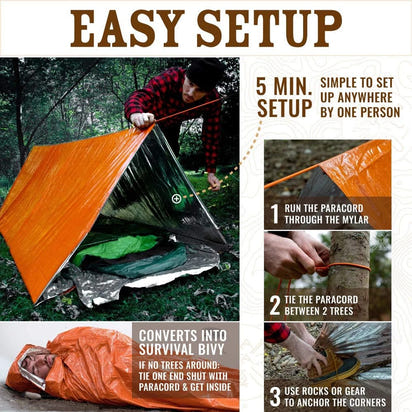 EASY SETUP

5 MIN. SETUP

SIMPLE TO SET UP ANYWHERE BY ONE PERSON

1 RUN THE PARACORD THROUGH THE MYLAR

2 TIE THE PARACORD BETWEEN 2 TREES

3 USE ROCKS OR GEAR TO ANCHOR THE CORNERS

CONVERTS INTO SURVIVAL BIVY

IF NO TREES AROUND: TIE ONE END SHUT WITH PARACORD & GET INSIDE